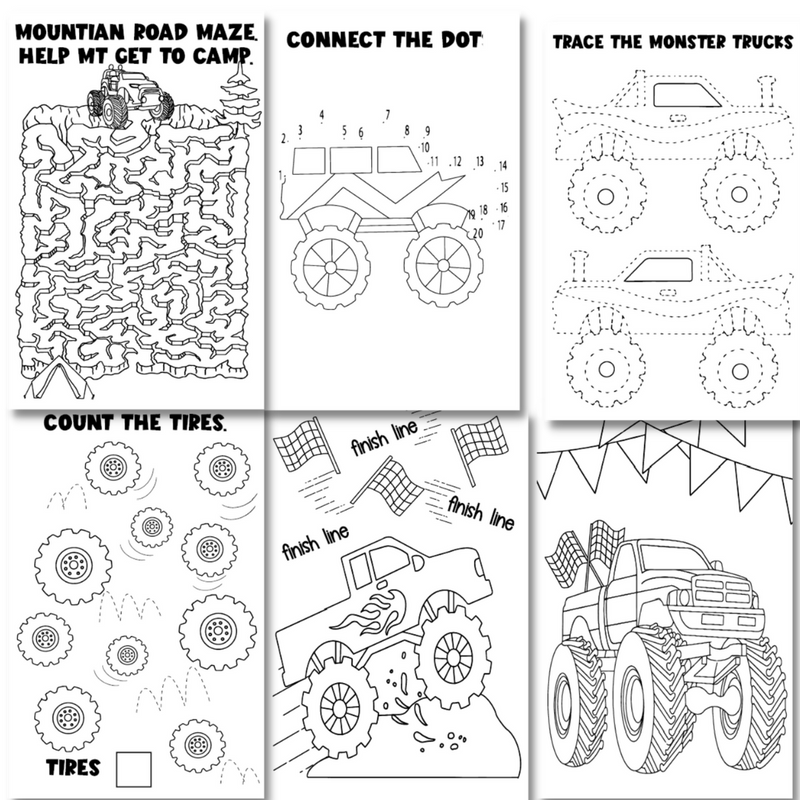 MOUNTIAN ROAD MAZE. HELP MT GET TO CAMP.

CONNECT THE DOT

1 2 3 4 5 6 7 8 9 10 11 12 13 14 15 16 17 18 19 20

TRACE THE MONSTER TRUCKS

COUNT THE TIRES.

TIRES

finish line

finish line

finish line