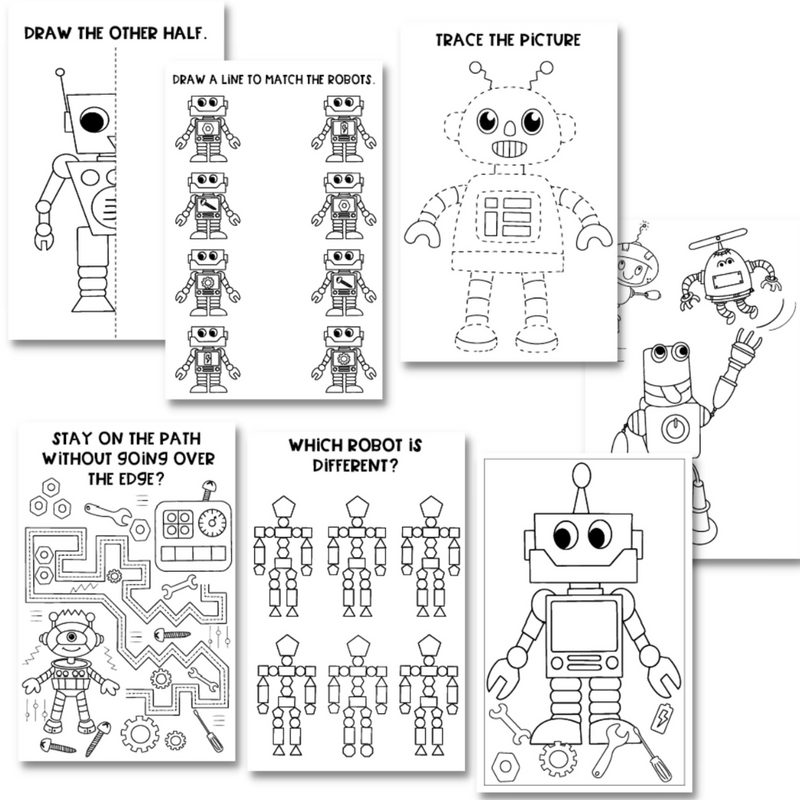 DRAW THE OTHER HALF.

DRAW A LINE TO MATCH THE ROBOTS.

TRACE THE PICTURE

STAY ON THE PATH WITHOUT GOING OVER THE EDGE?

WHICH ROBOT IS DIFFERENT?